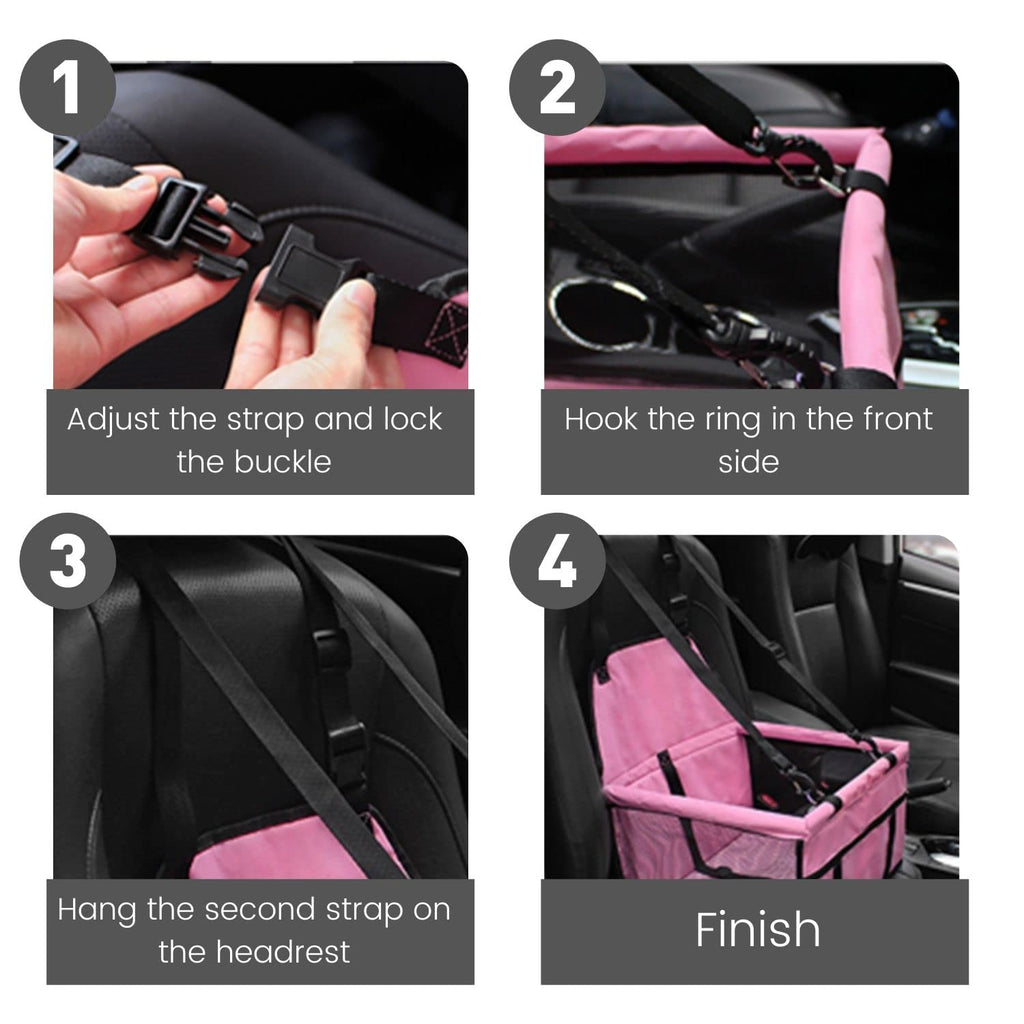 1

Adjust the strap and lock the buckle

2

Hook the ring in the front side

3

Hang the second strap on the headrest

4

Finish