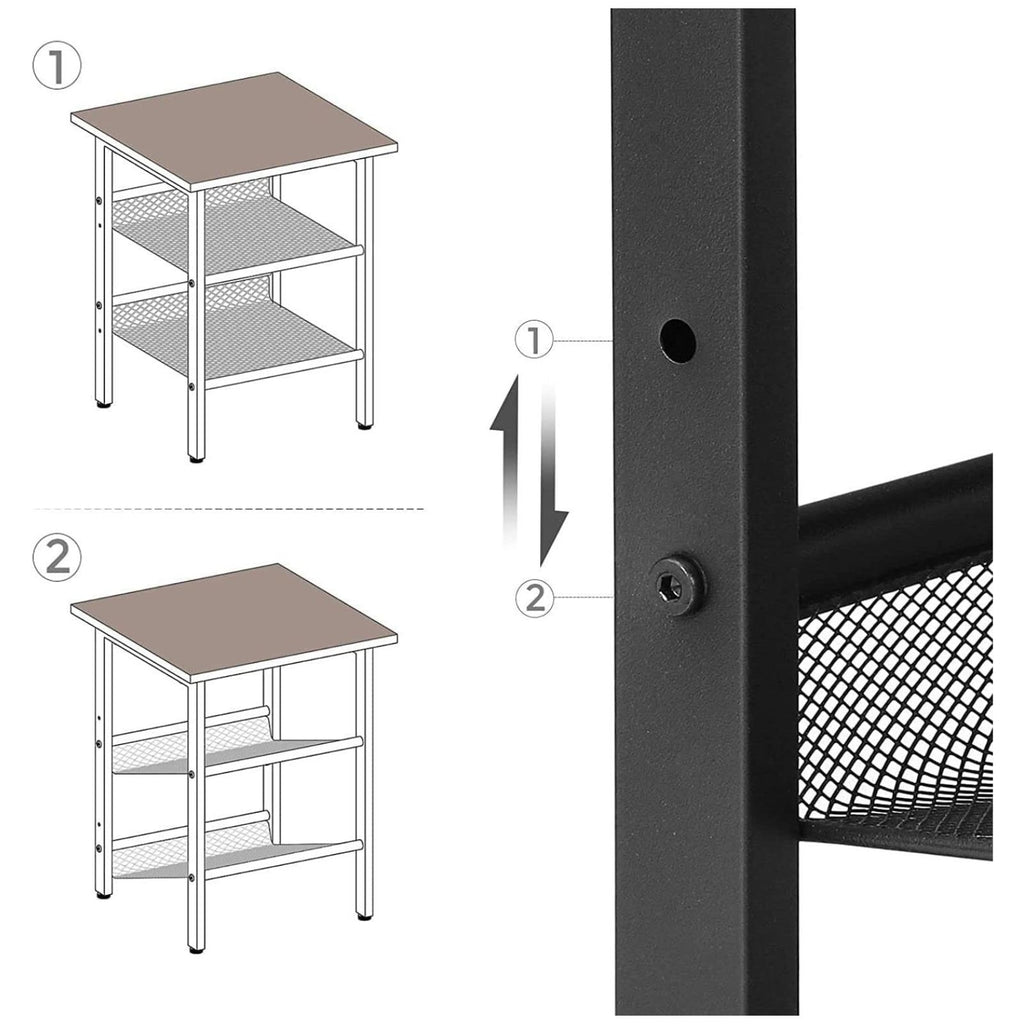 1

2

1

2