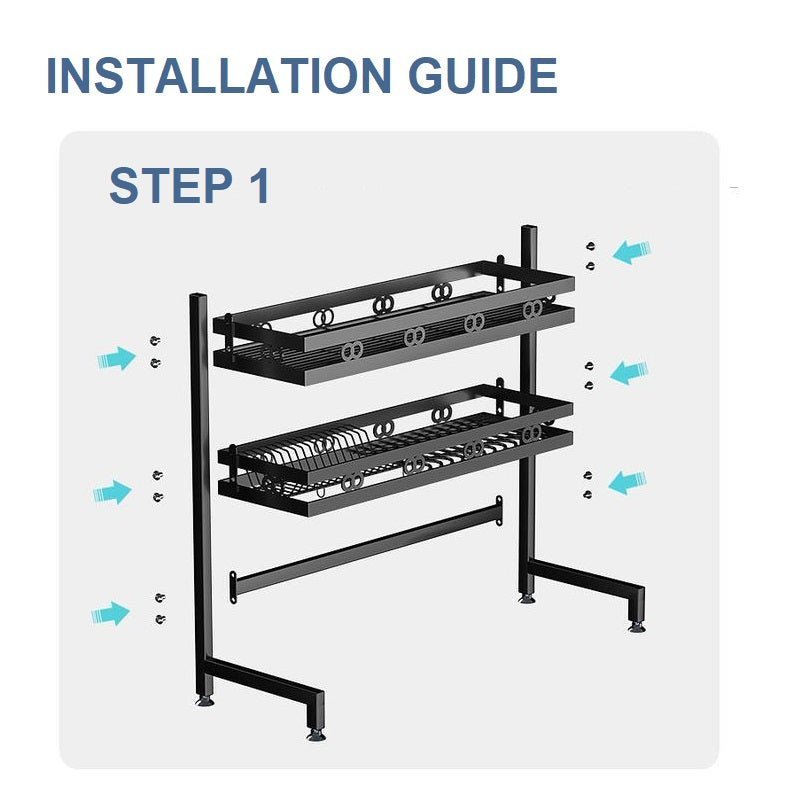 INSTALLATION GUIDE

STEP 1