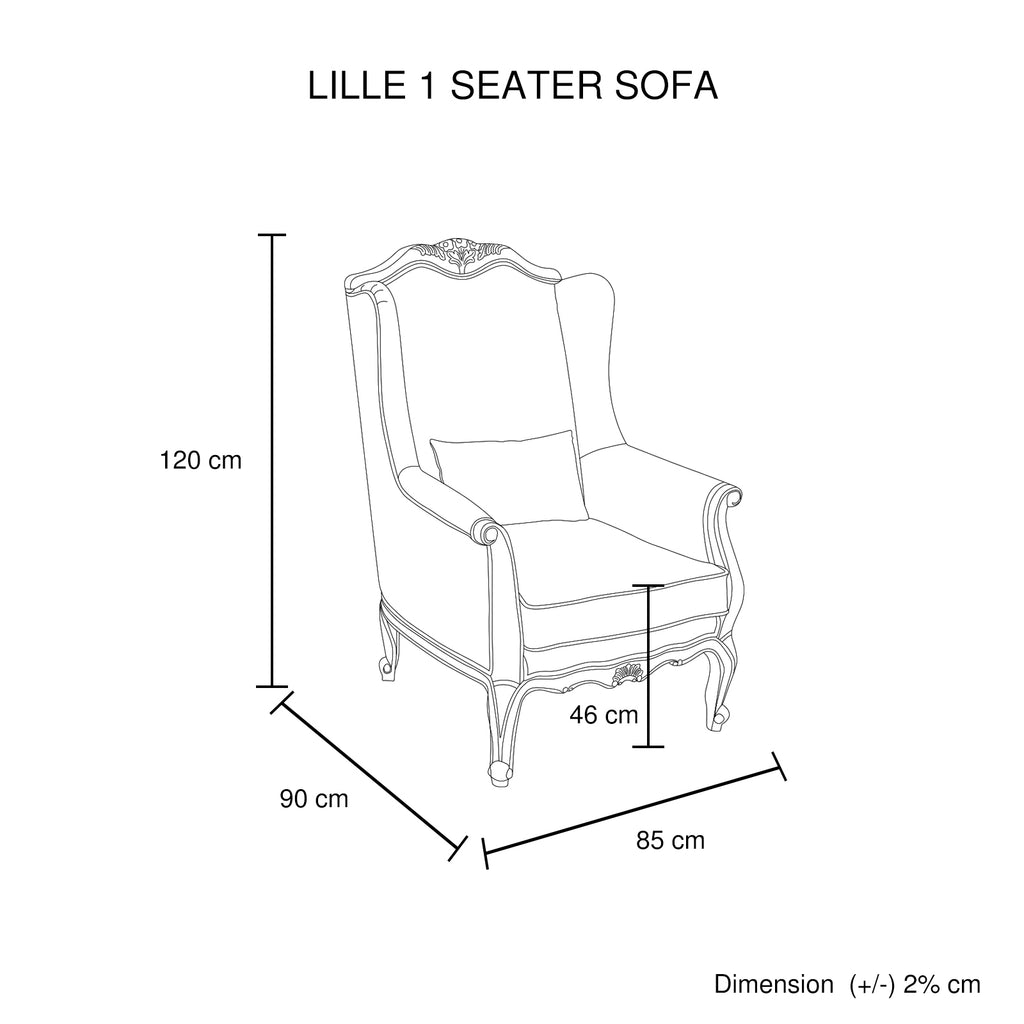 LILLE 1 SEATER SOFA

120 cm

46 cm

90 cm

85 cm

Dimension (+/-) 2% cm